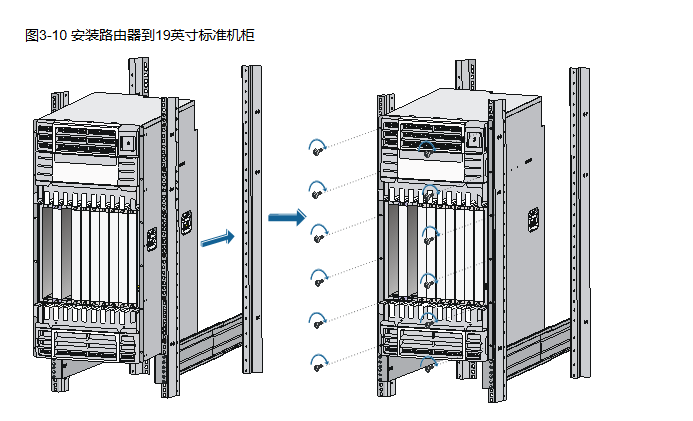 图3-10 安装路由器到19英寸标准机柜